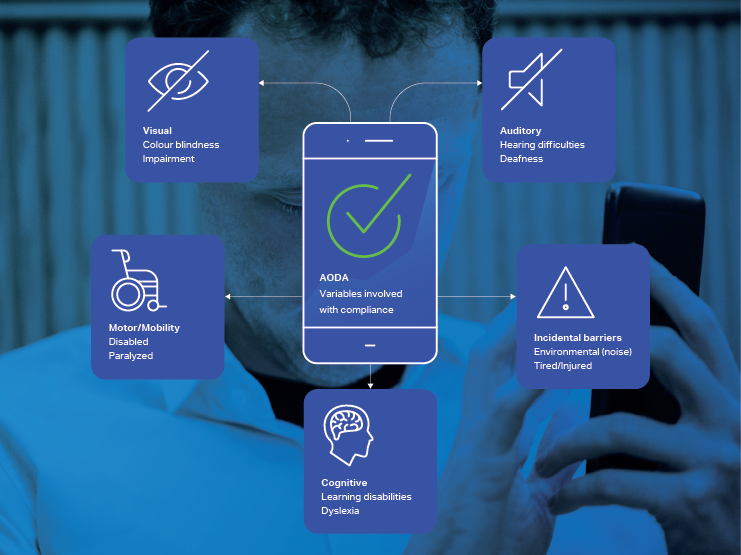 Visual
Colour blindness
Impairment

Auditory
Hearing difficulties
Deafness

AODA
Variables involved with compliance

Motor/Mobility
Disabled
Paralyzed

Incidental barriers
Environmental (noise)
Tired/Injured

Cognitive
Learning disabilities
Dyslexia